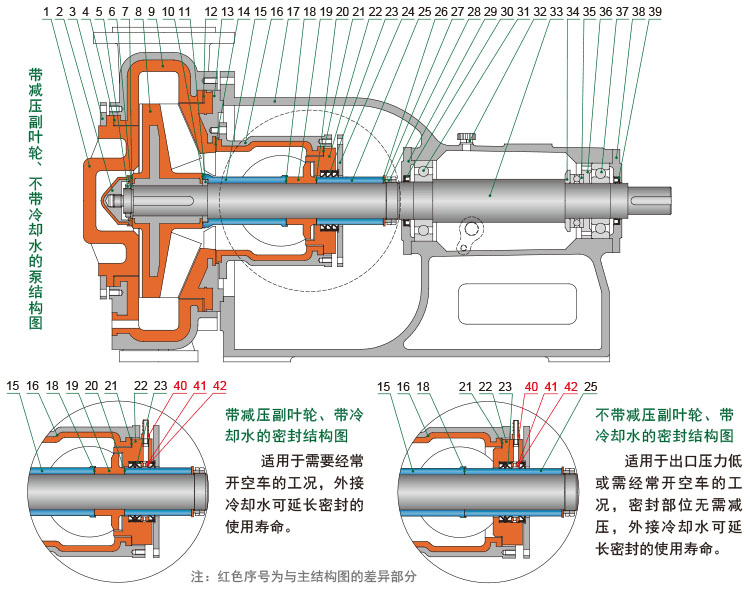 1 2 3 4 5 6 7 8 9 10 11 12 13 14 15 16 17 18 19 20 21 22 23 24 25 26 27 28 29 30 31 32 33 34 35 36 37 38 39

带减压副叶轮、不带冷却水的泵结构图

15 16 18 19 20 21 22 23 40 41 42

带减压副叶轮、带冷却水的密封结构图

适用于需要经常开空车的工况，外接冷却水可延长密封的使用寿命。

15 16 18 21 22 23 40 41 42 25

不带减压副叶轮、带冷却水的密封结构图

适用于出口压力低或需经常开空车的工况，密封部位无需减压，外接冷却水可延长密封的使用寿命。

注：红色序号为与主结构图的差异部分